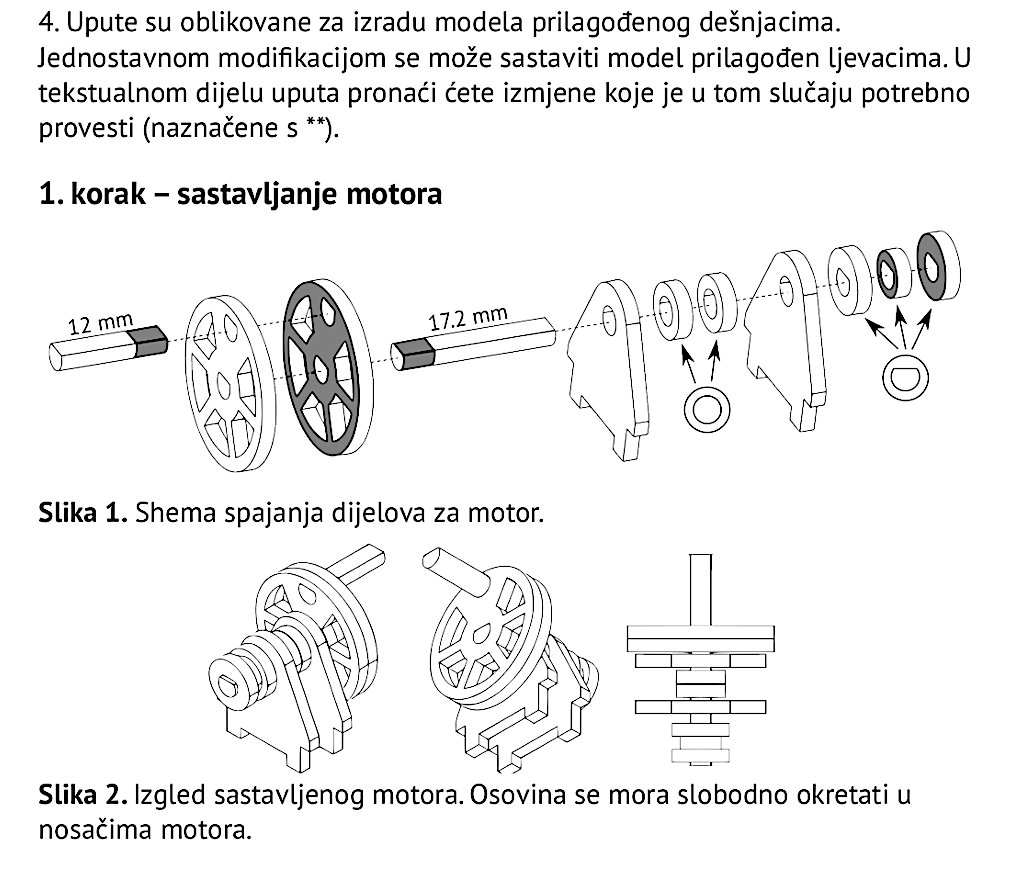 4. Upute su oblikovane za izradu modela prilagođenog dešnjacima. Jednostavnom modifikacijom se može sastaviti model prilagođen ljevacima. U tekstualnom dijelu uputa pronaći ćete izmjene koje je u tom slučaju potrebno provesti (naznačene s **).

1. korak – sastavljanje motora

12 mm

17.2 mm

Slika 1. Shema spajanja dijelova za motor.

Slika 2. Izgled sastavljenog motora. Osovina se mora slobodno okretati u nosačima motora.